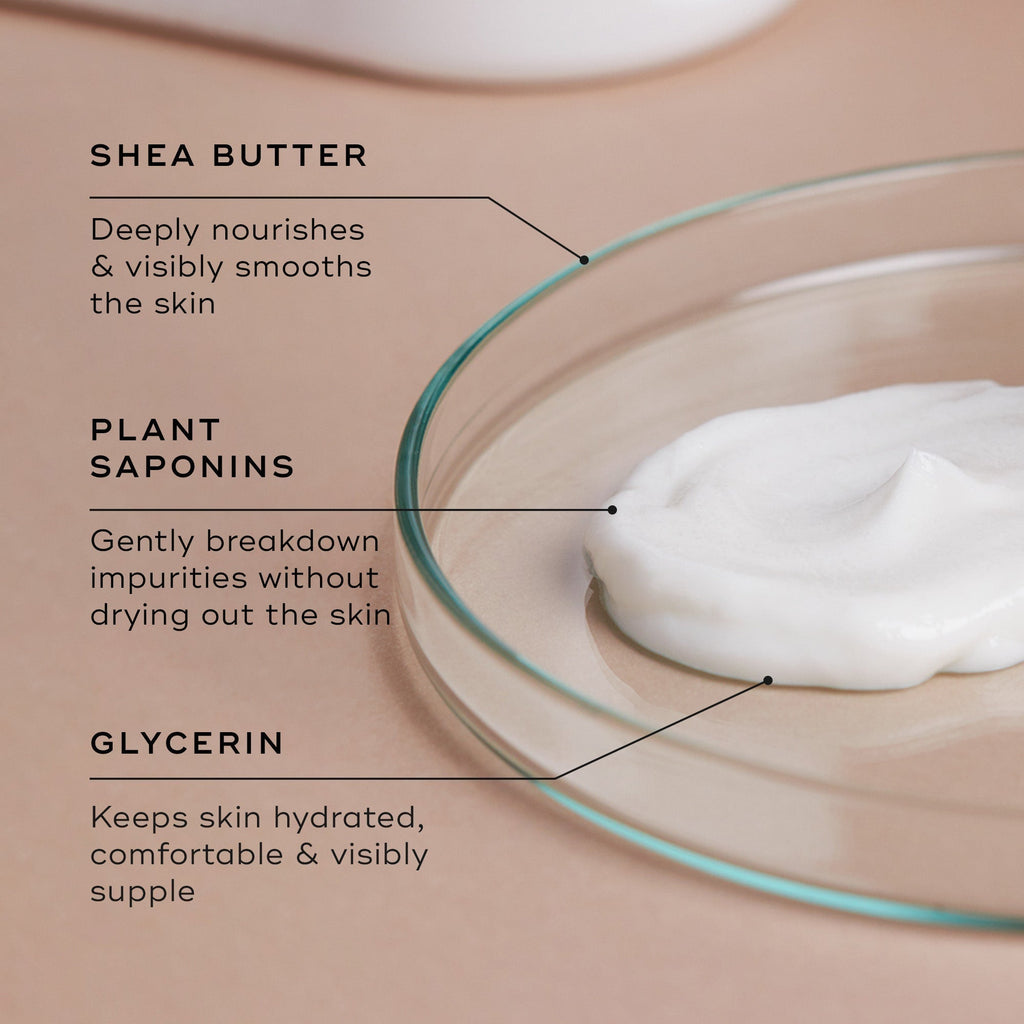 SHEA BUTTER

Deeply nourishes & visibly smooths the skin

PLANT SAPONINS

Gently breakdown impurities without drying out the skin

GLYCERIN

Keeps skin hydrated, comfortable & visibly supple