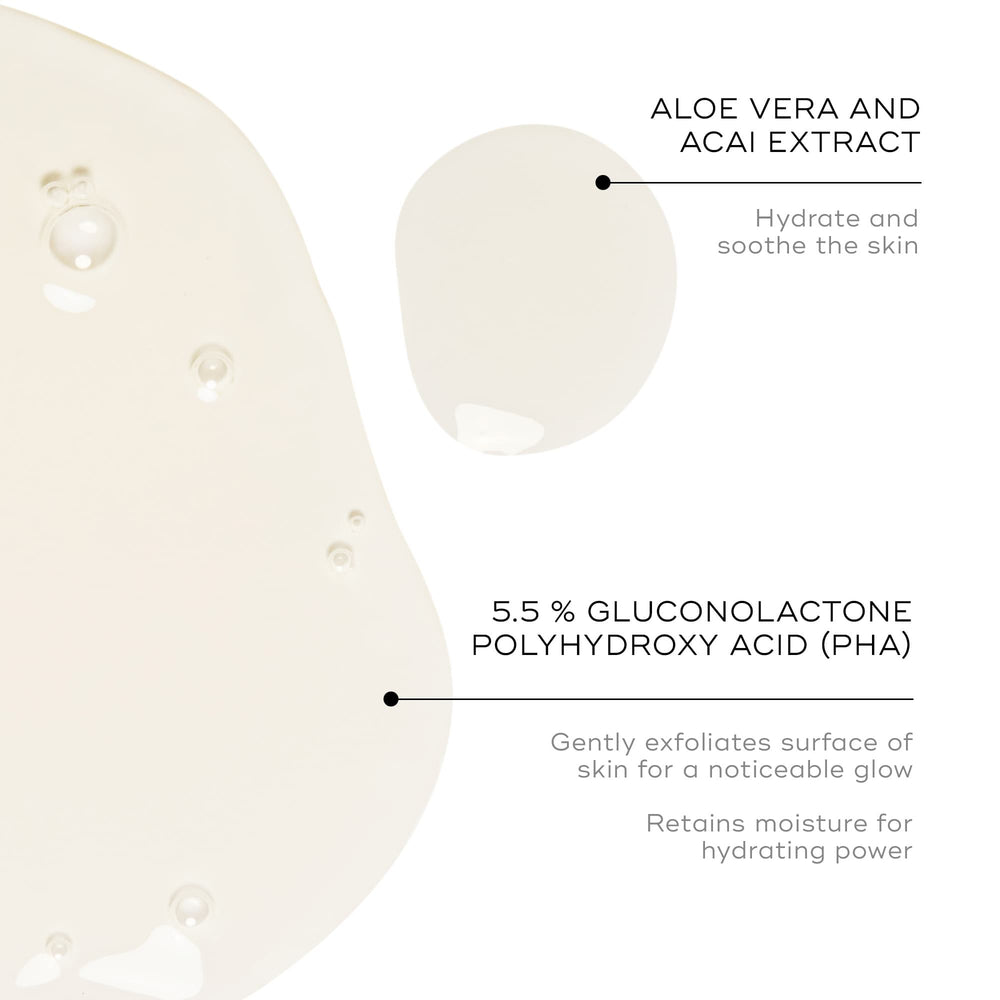 ALOE VERA AND
ACAI EXTRACT

Hydrate and soothe the skin

5.5 % GLUCONOLACTONE
POLYHYDROXY ACID (PHA)

Gently exfoliates surface of skin for a noticeable glow

Retains moisture for hydrating power